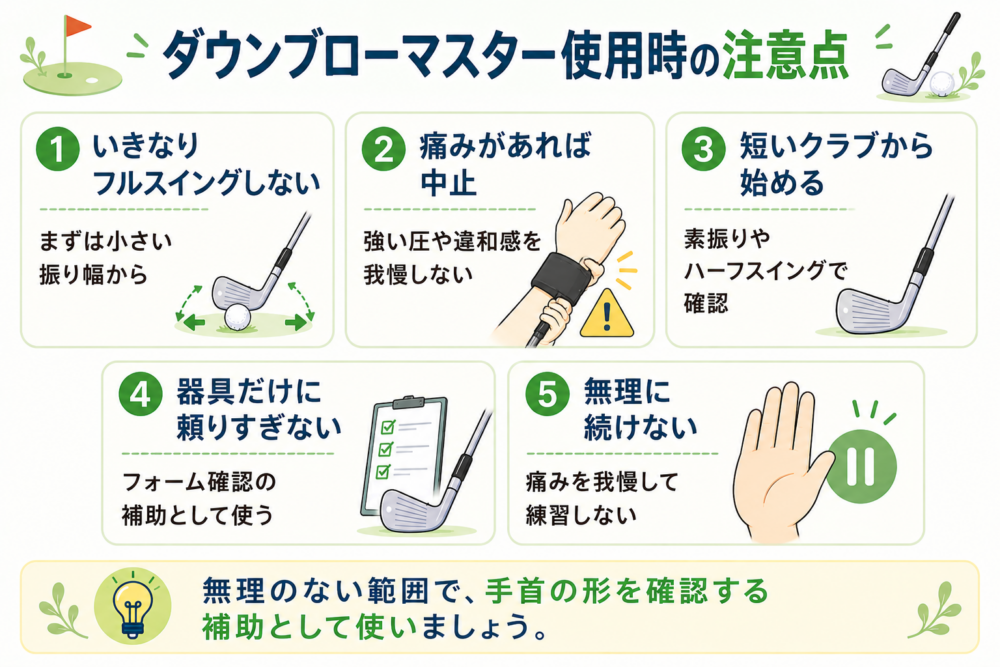 ダウンブローマスター使用時の注意点

1 いきなりフルスイングしない

まずは小さい振り幅から

2 痛みがあれば中止

強い圧や違和感を我慢しない

3 短いクラブから始める

素振りやハーフスイングで確認

4 器具だけに頼りすぎない

フォーム確認の補助として使う

5 無理に続けない

痛みを我慢して練習しない

無理のない範囲で、手首の形を確認する補助として使いましょう。